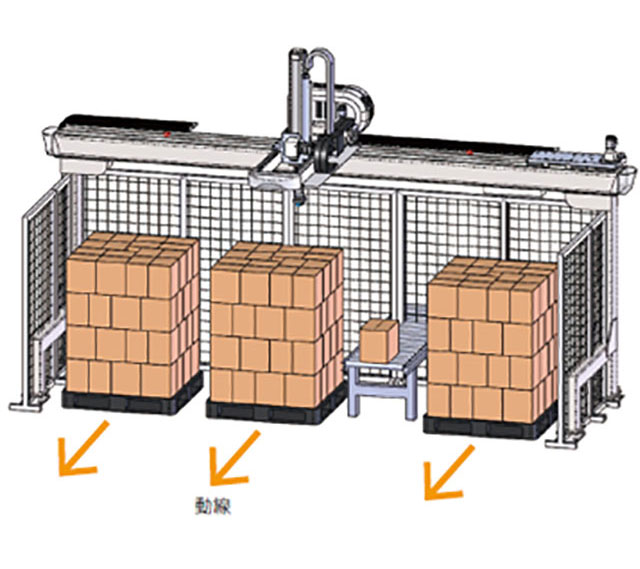 動線